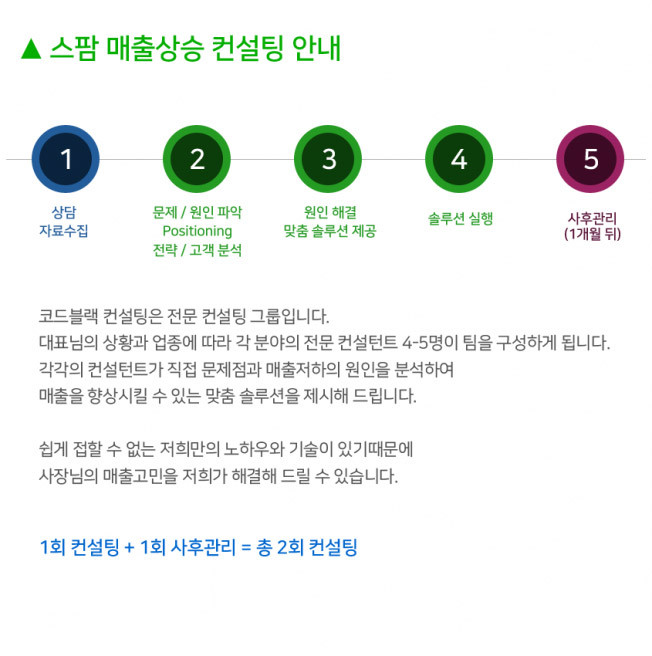 ▲ 스팜 매출상승 컨설팅 안내

1

상담
자료수집

2

문제 / 원인 파악
Positioning
전략 / 고객 분석

3

원인 해결
맞춤 솔루션 제공

4

솔루션 실행

5

사후관리
(1개월 뒤)

코드블랙 컨설팅은 전문 컨설팅 그룹입니다.
대표님의 상황과 업종에 따라 각 분야의 전문 컨설턴트 4-5명이 팀을 구성하게 됩니다.
각각의 컨설턴트가 직접 문제점과 매출저하의 원인을 분석하여
매출을 향상시킬 수 있는 맞춤 솔루션을 제시해 드립니다.

쉽게 접할 수 없는 저희만의 노하우와 기술이 있기때문에
사장님의 매출고민을 저희가 해결해 드릴 수 있습니다.

1회 컨설팅 + 1회 사후관리 = 총 2회 컨설팅